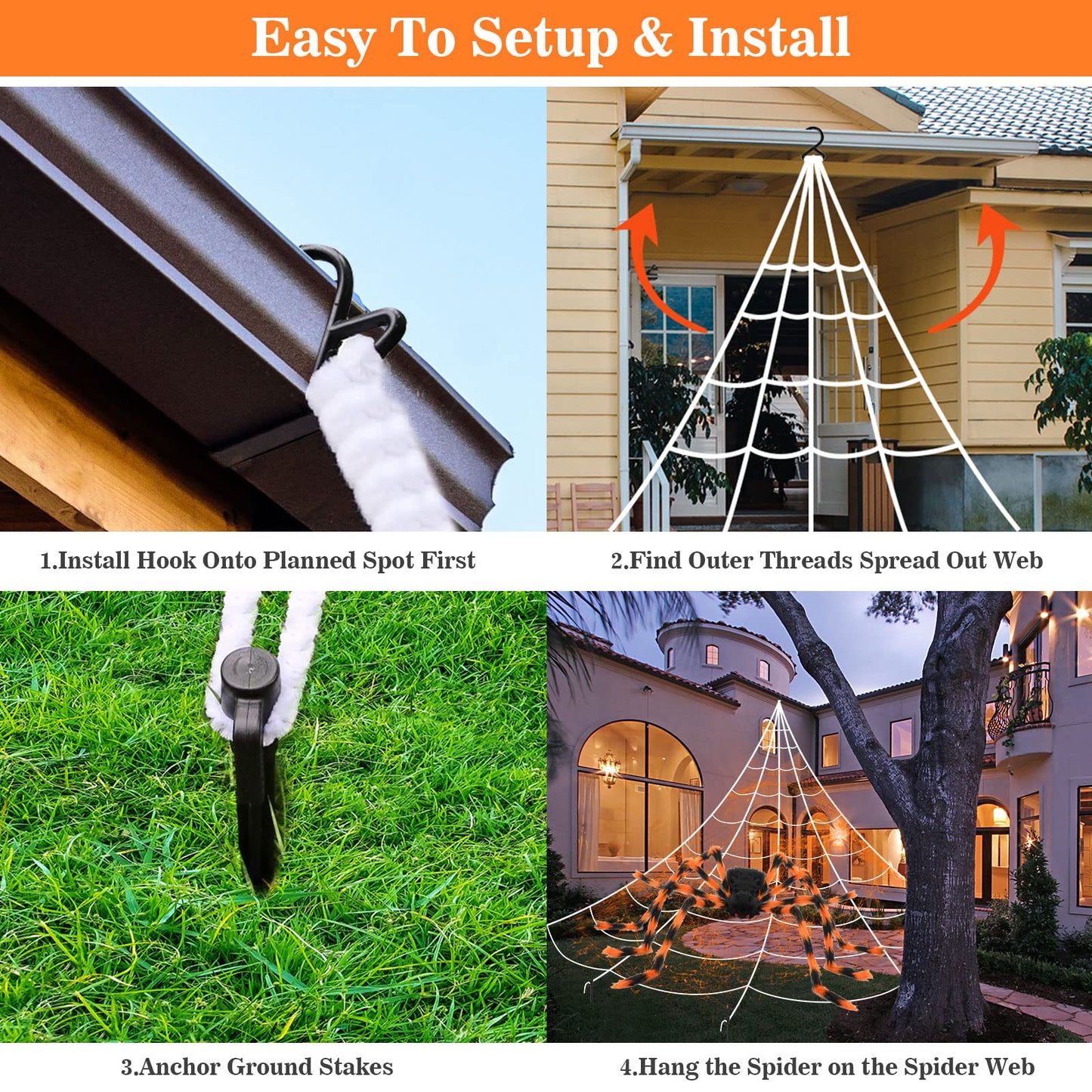 Easy To Setup & Install

1.Install Hook Onto Planned Spot First

2.Find Outer Threads Spread Out Web

3.Anchor Ground Stakes

4.Hang the Spider on the Spider Web